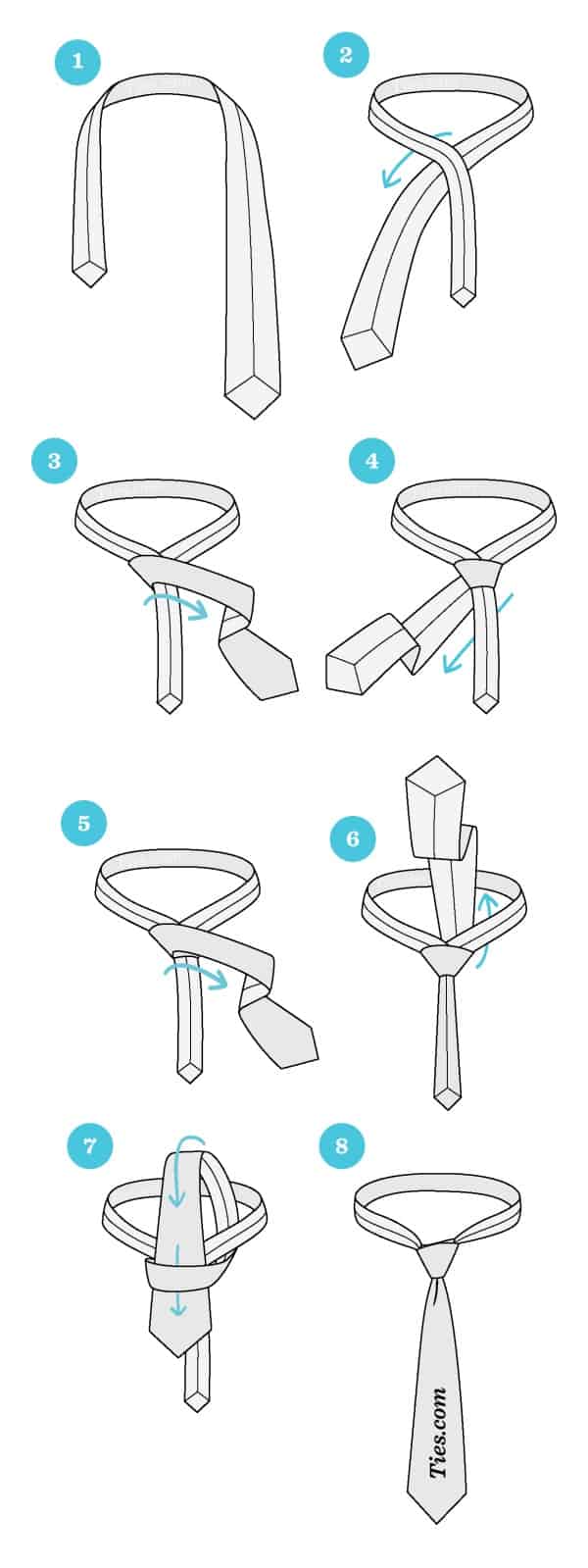 1

2

3

4

5

6

7

8

Ties.com