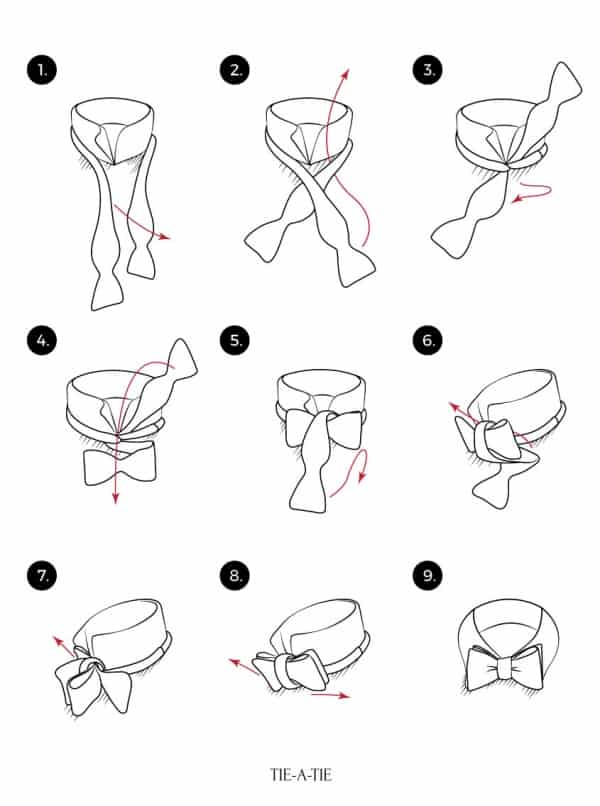 1.

2.

3.

4.

5.

6.

7.

8.

9.

TIE-A-TIE